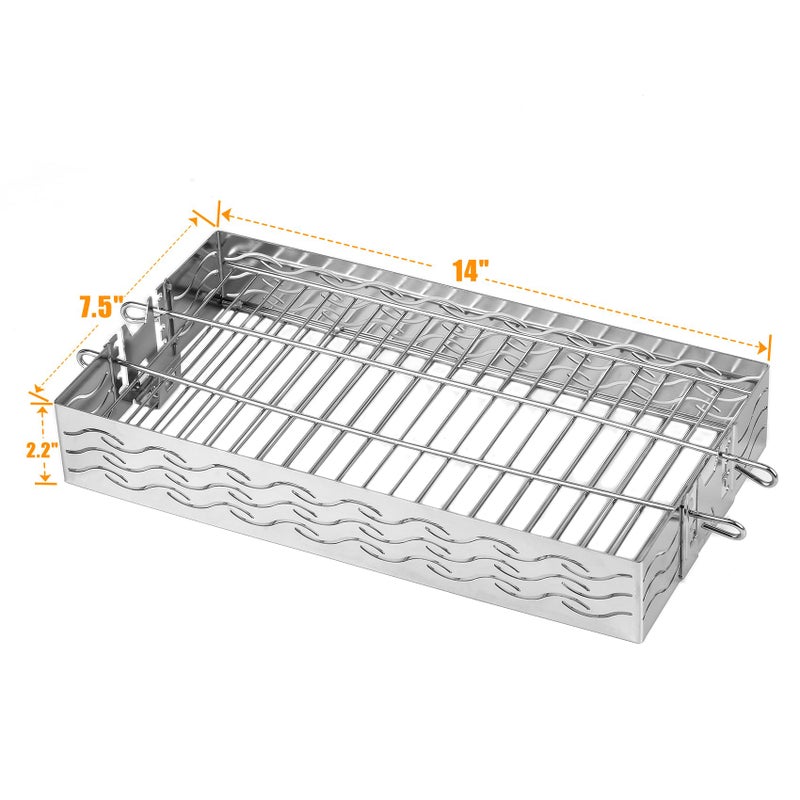 14"
7.5"
2.2"